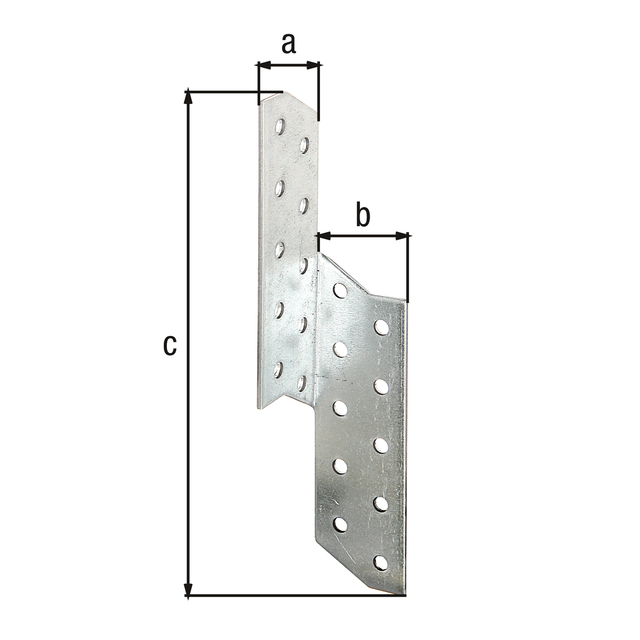 a

b

c